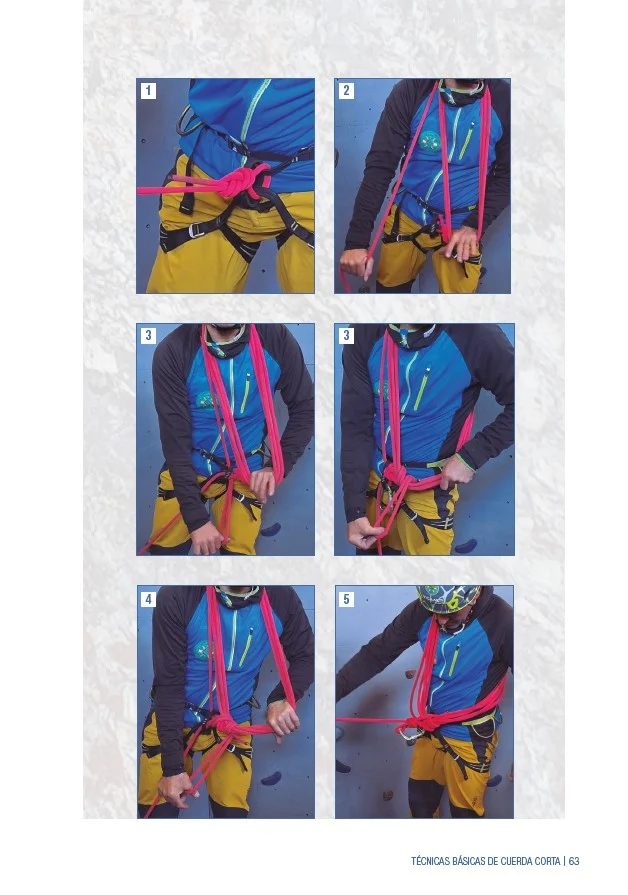 1

2

3

3

4

5

TÉCNICAS BÁSICAS DE CUERDA CORTA | 63