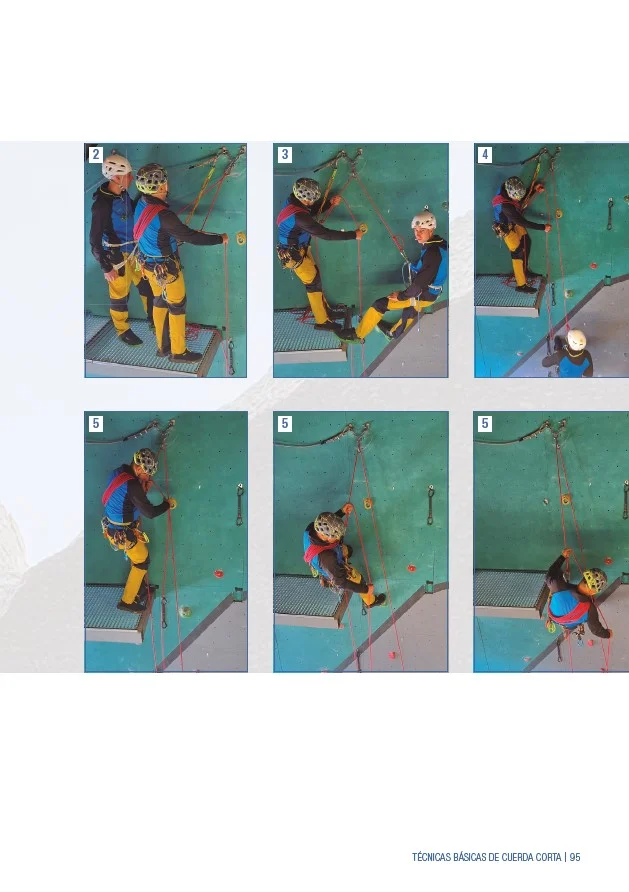 2

3

4

5

5

5

TÉCNICAS BÁSICAS DE CUERDA CORTA | 95